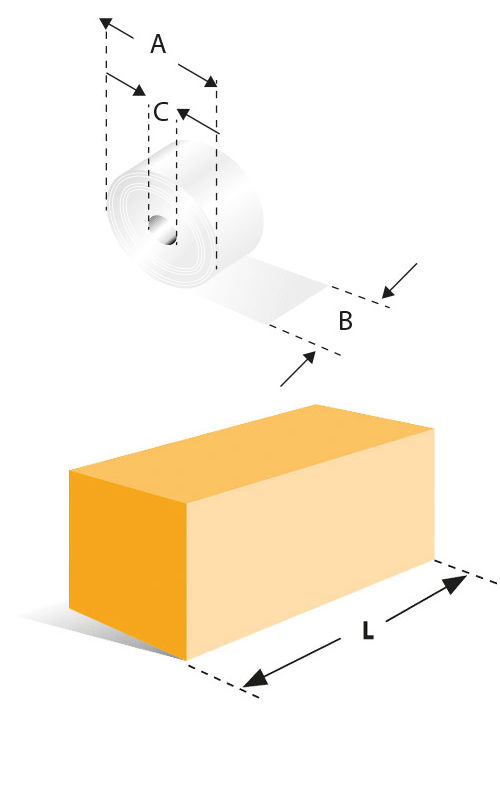 A
C
B
L